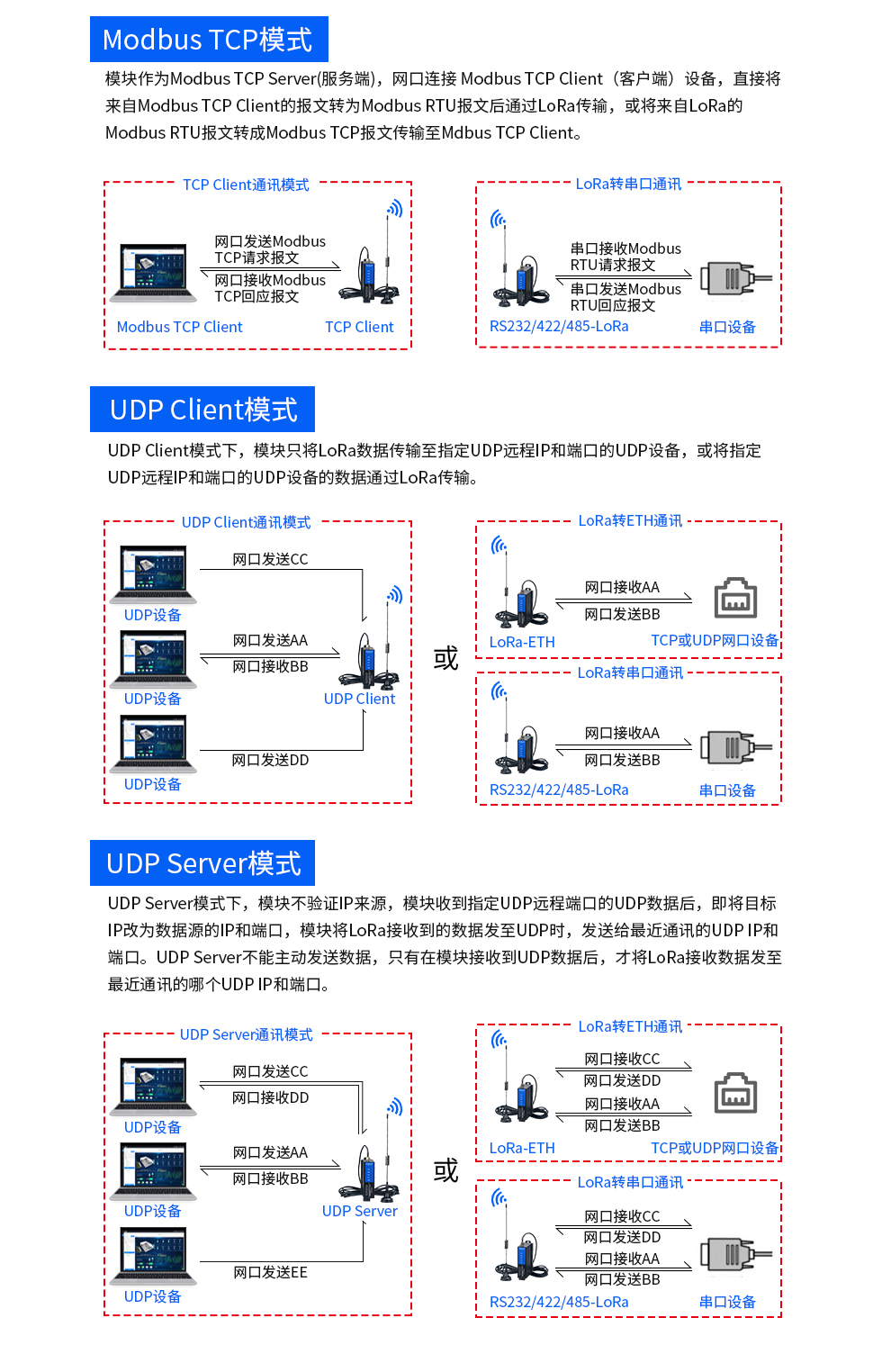 Modbus TCP模式

模块作为Modbus TCP Server(服务端)，网口连接 Modbus TCP Client（客户端）设备，直接将来自Modbus TCP Client的报文转为Modbus RTU报文后通过LoRa传输，或将来自LoRa的Modbus RTU报文转成Modbus TCP报文传输至Mdbus TCP Client。

TCP Client通讯模式

网口发送Modbus TCP请求报文
网口接收Modbus TCP回应报文
Modbus TCP Client
TCP Client

LoRa转串口通讯

串口接收Modbus RTU请求报文
串口发送Modbus RTU回应报文
RS232/422/485-LoRa
串口设备

UDP Client模式

UDP Client模式下，模块只将LoRa数据传输至指定UDP远程IP和端口的UDP设备，或将指定UDP远程IP和端口的UDP设备的数据通过LoRa传输。

UDP Client通讯模式

网口发送CC
UDP设备
网口发送AA
网口接收BB
UDP设备
UDP Client
网口发送DD
UDP设备

或

LoRa转ETH通讯

网口接收AA
网口发送BB
LoRa-ETH
TCP或UDP网口设备

LoRa转串口通讯

网口接收AA
网口发送BB
RS232/422/485-LoRa
串口设备

UDP Server模式

UDP Server模式下，模块不验证IP来源，模块收到指定UDP远程端口的UDP数据后，即将目标IP改为数据源的IP和端口，模块将LoRa接收到的数据发至UDP时，发送给最近通讯的UDP IP和端口。UDP Server不能主动发送数据，只有在模块接收到UDP数据后，才将LoRa接收数据发至最近通讯的哪个UDP IP和端口。

UDP Server通讯模式

网口发送CC
网口接收DD
UDP设备
网口发送AA
网口接收BB
UDP设备
UDP Server
网口发送EE
UDP设备

或

LoRa转ETH通讯

网口接收CC
网口发送DD
网口接收AA
网口发送BB
LoRa-ETH
TCP或UDP网口设备

LoRa转串口通讯

网口接收CC
网口发送DD
网口接收AA
网口发送BB
RS232/422/485-LoRa
串口设备