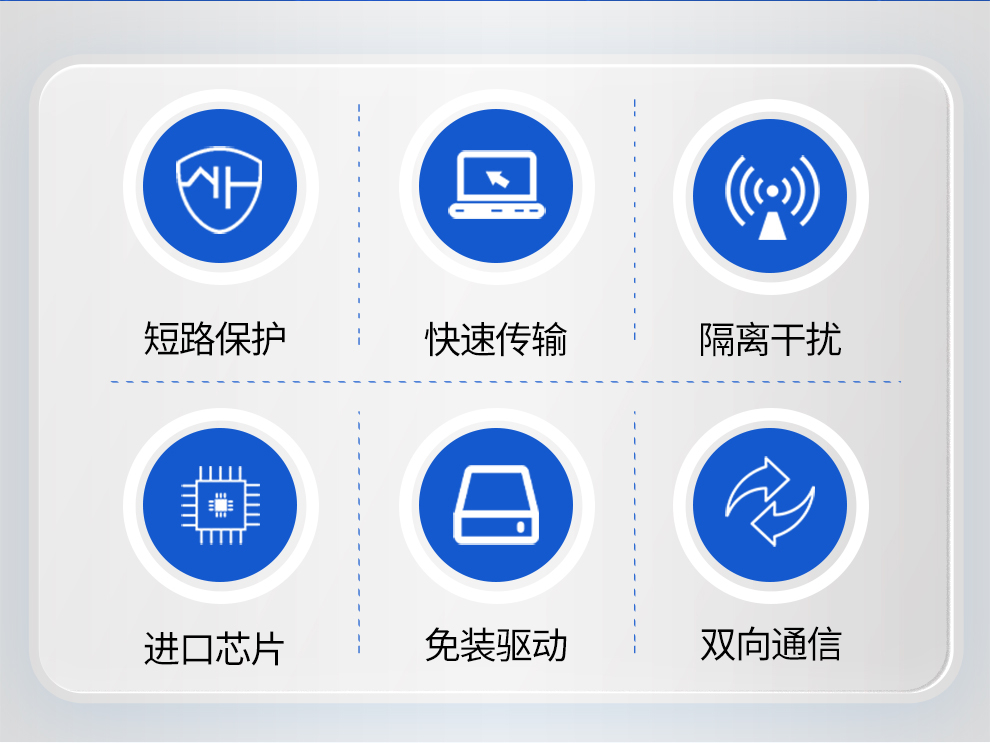 短路保护

快速传输

隔离干扰

进口芯片

免装驱动

双向通信